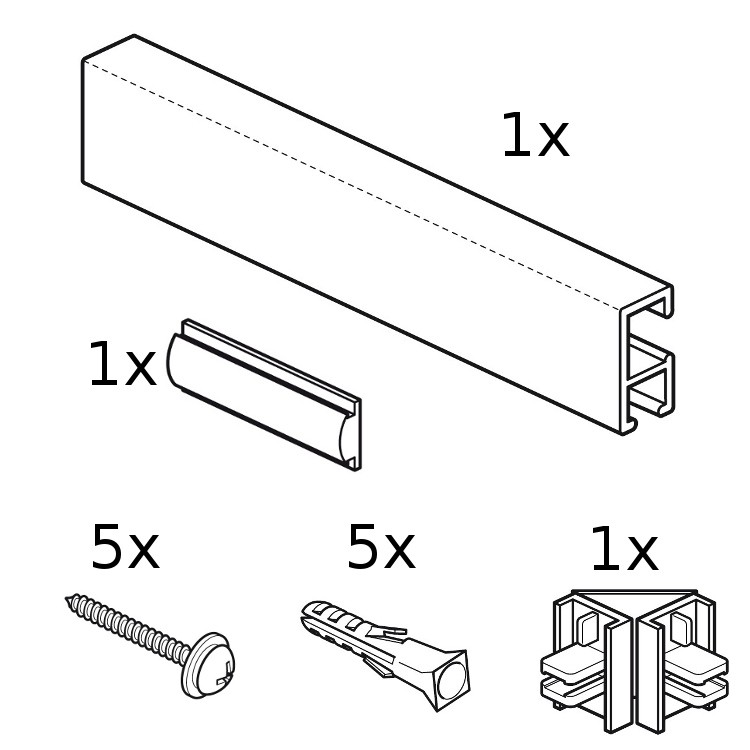 1x

1x

5x

5x

1x