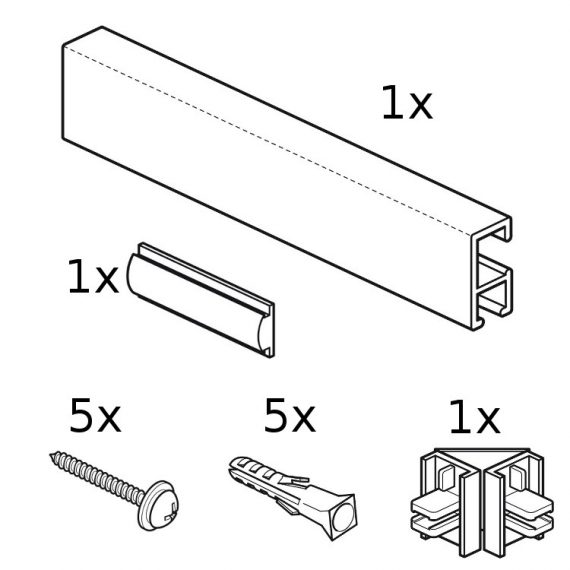 1x

1x

5x

5x

1x